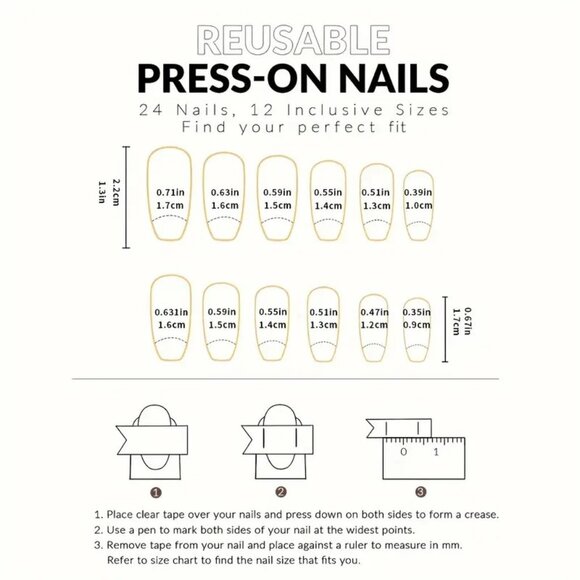 REUSABLE
PRESS-ON NAILS
24 Nails, 12 Inclusive Sizes
Find your perfect fit

2.2cm
1.3in

0.71in 1.7cm
0.63in 1.6cm
0.59in 1.5cm
0.55in 1.4cm
0.51in 1.3cm
0.39in 1.0cm

0.631in 1.6cm
0.59in 1.5cm
0.55in 1.4cm
0.51in 1.3cm
0.47in 1.2cm
0.35in 0.9cm

0.67in
1.7cm

0 1

1
2
3

1. Place clear tape over your nails and press down on both sides to form a crease.
2. Use a pen to mark both sides of your nail at the widest points.
3. Remove tape from your nail and place against a ruler to measure in mm. Refer to size chart to find the nail size that fits you.